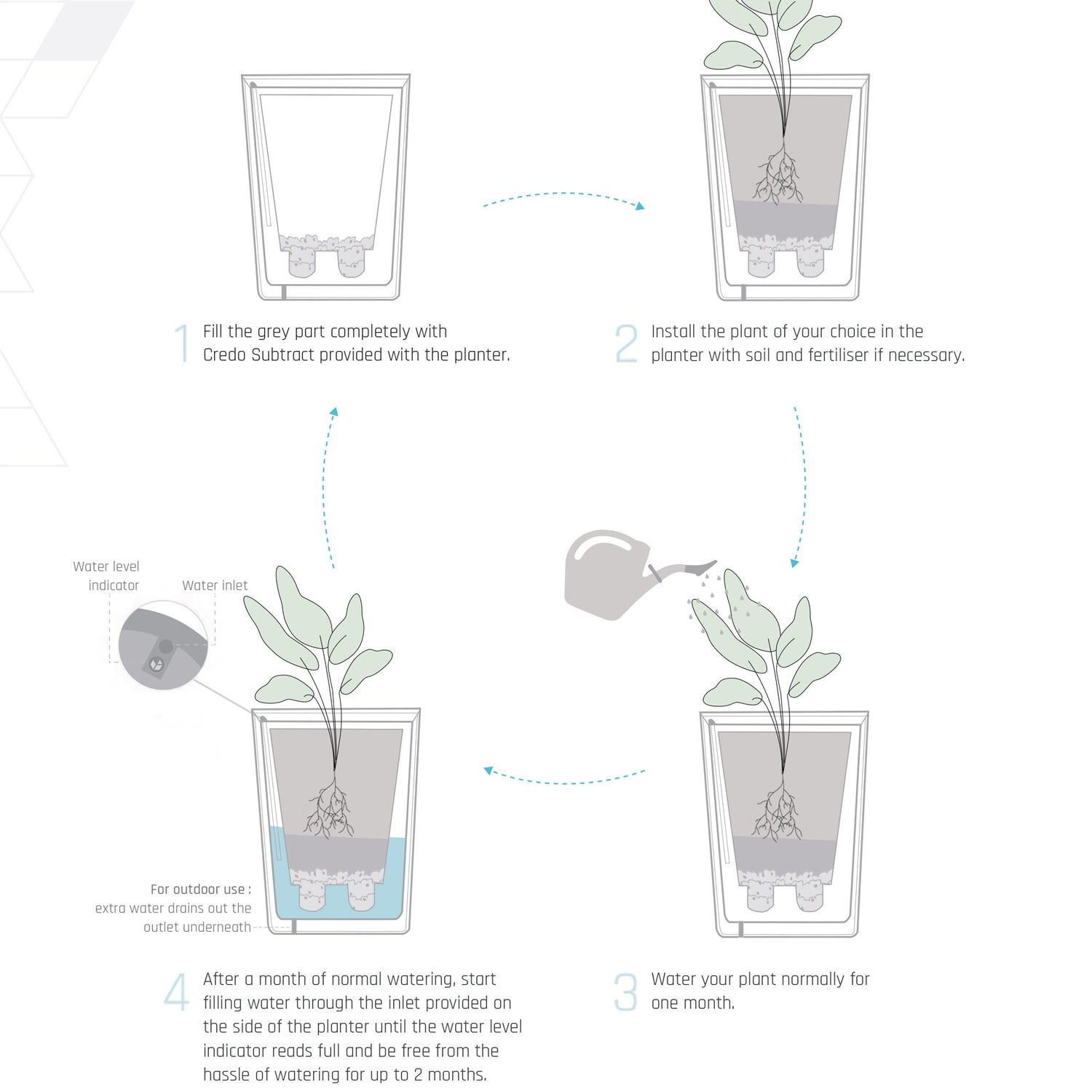 1 Fill the grey part completely with Credo Subtract provided with the planter.

2 Install the plant of your choice in the planter with soil and fertiliser if necessary.

Water level indicator

Water inlet

For outdoor use : extra water drains out the outlet underneath

4 After a month of normal watering, start filling water through the inlet provided on the side of the planter until the water level indicator reads full and be free from the hassle of watering for up to 2 months.

3 Water your plant normally for one month.