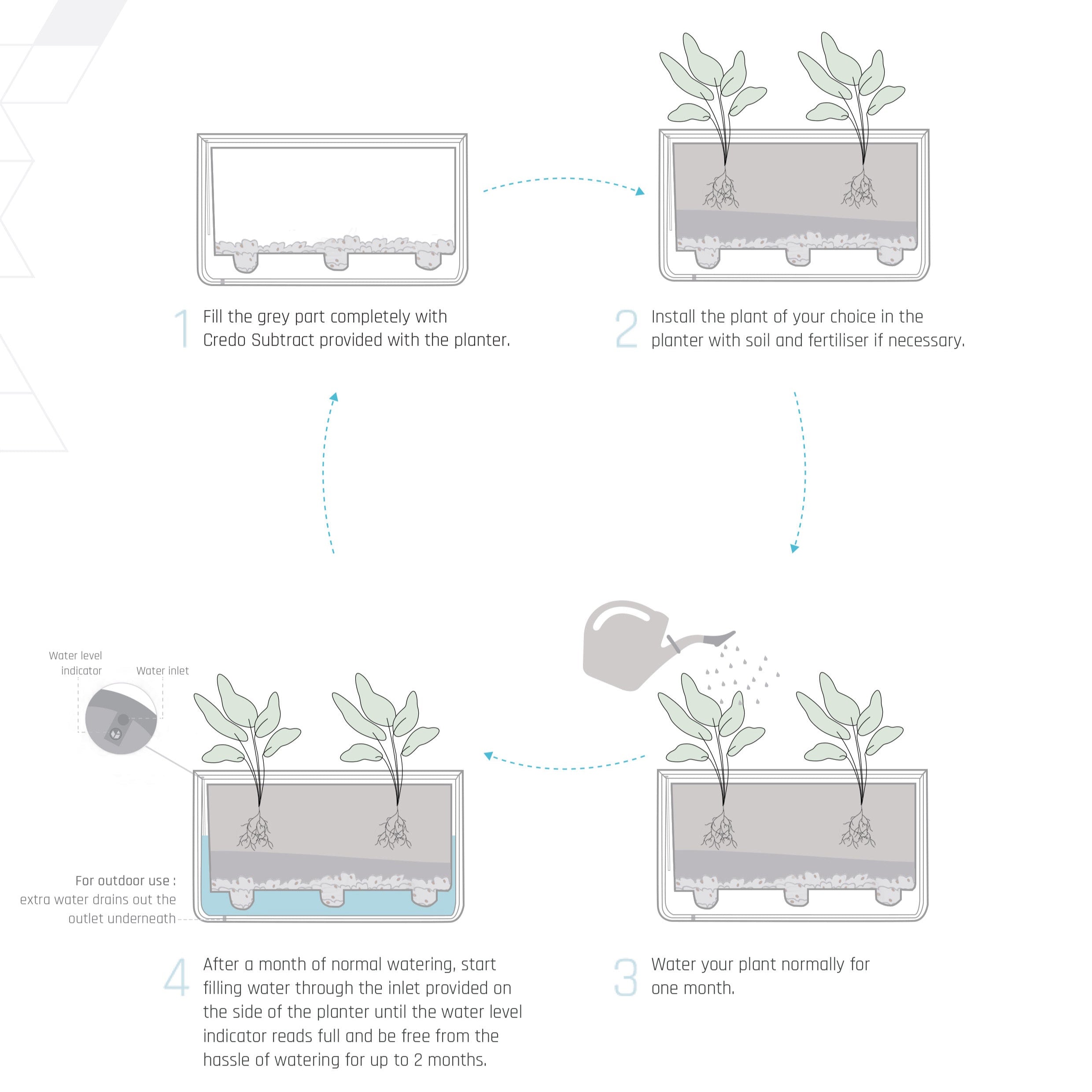 1 Fill the grey part completely with Credo Subtract provided with the planter.

2 Install the plant of your choice in the planter with soil and fertiliser if necessary.

Water level indicator

Water inlet

For outdoor use : extra water drains out the outlet underneath

4 After a month of normal watering, start filling water through the inlet provided on the side of the planter until the water level indicator reads full and be free from the hassle of watering for up to 2 months.

3 Water your plant normally for one month.